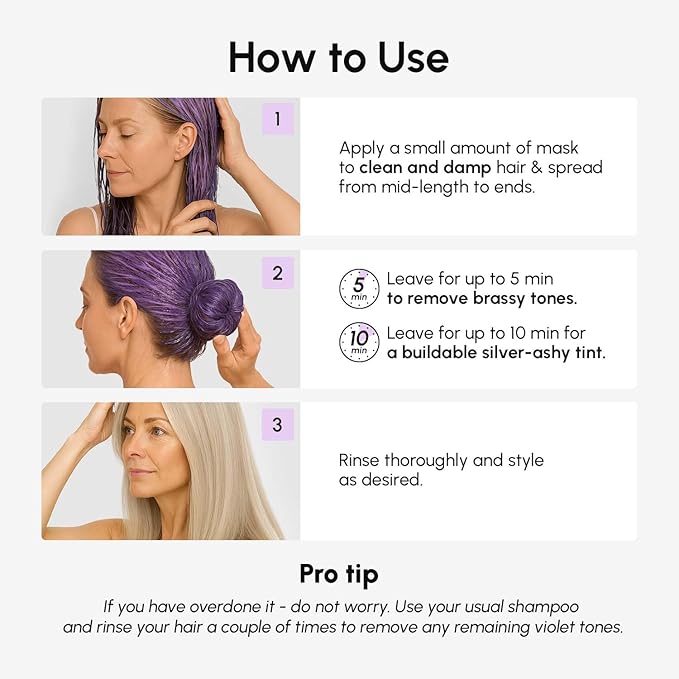 How to Use

1

Apply a small amount of mask to clean and damp hair & spread from mid-length to ends.

2

5 min

Leave for up to 5 min to remove brassy tones.

10 min

Leave for up to 10 min for a buildable silver-ashy tint.

3

Rinse thoroughly and style as desired.

Pro tip

If you have overdone it - do not worry. Use your usual shampoo and rinse your hair a couple of times to remove any remaining violet tones.