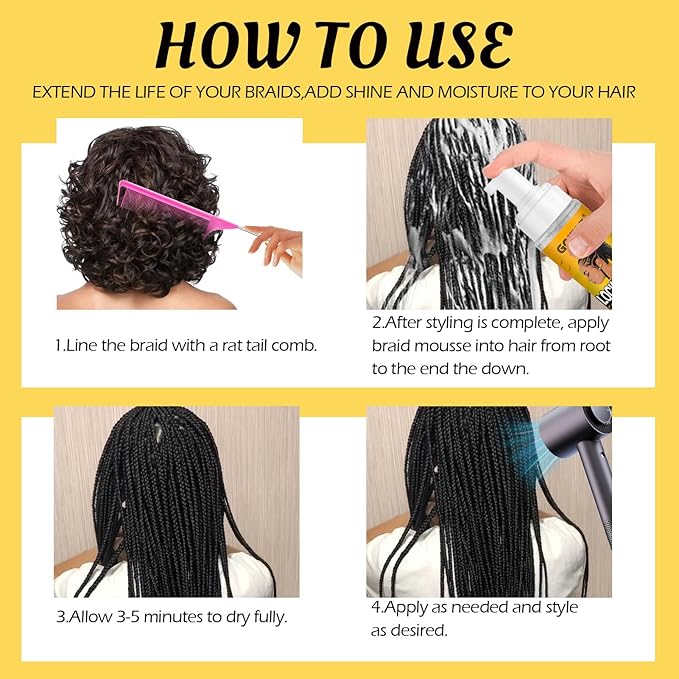 HOW TO USE

EXTEND THE LIFE OF YOUR BRAIDS,ADD SHINE AND MOISTURE TO YOUR HAIR

1.Line the braid with a rat tail comb.

2.After styling is complete, apply braid mousse into hair from root to the end the down.

3.Allow 3-5 minutes to dry fully.

4.Apply as needed and style as desired.