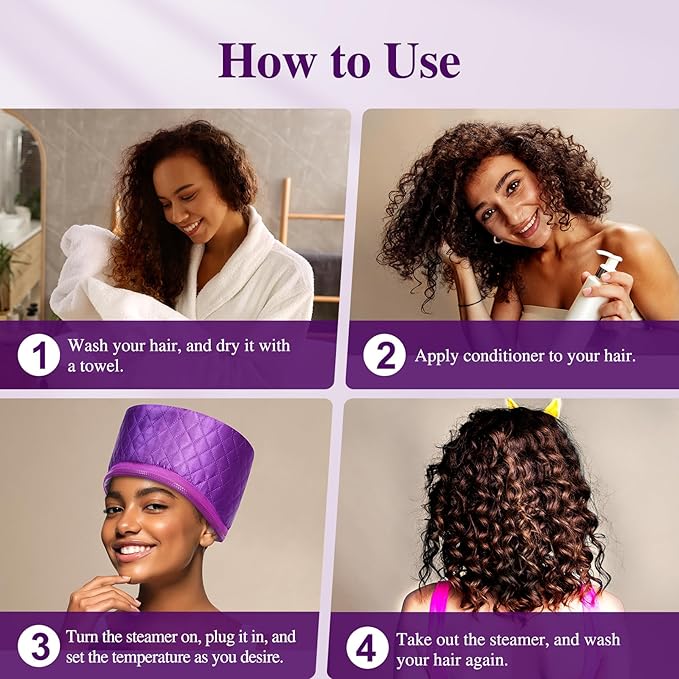 How to Use

1 Wash your hair, and dry it with a towel.

2 Apply conditioner to your hair.

3 Turn the steamer on, plug it in, and set the temperature as you desire.

4 Take out the steamer, and wash your hair again.