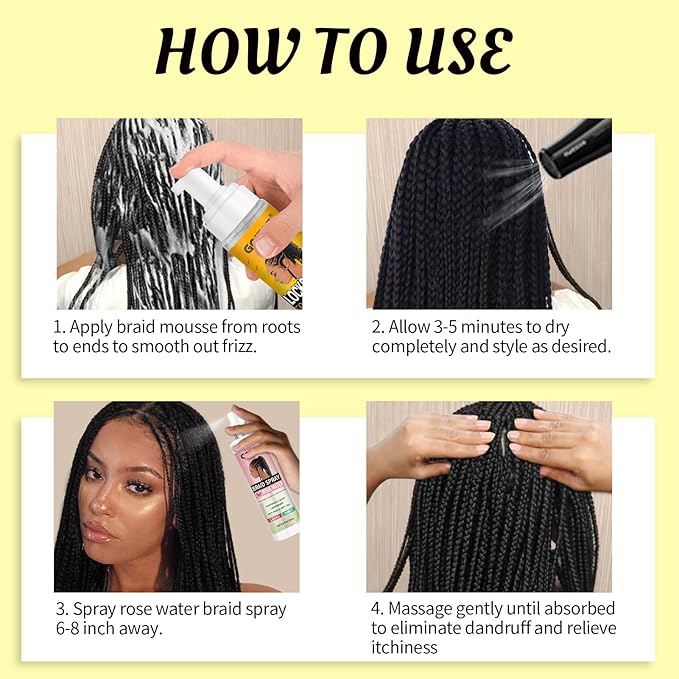 HOW TO USE

1. Apply braid mousse from roots to ends to smooth out frizz.

2. Allow 3-5 minutes to dry completely and style as desired.

BRAID SPRAY

3. Spray rose water braid spray 6-8 inch away.

4. Massage gently until absorbed to eliminate dandruff and relieve itchiness