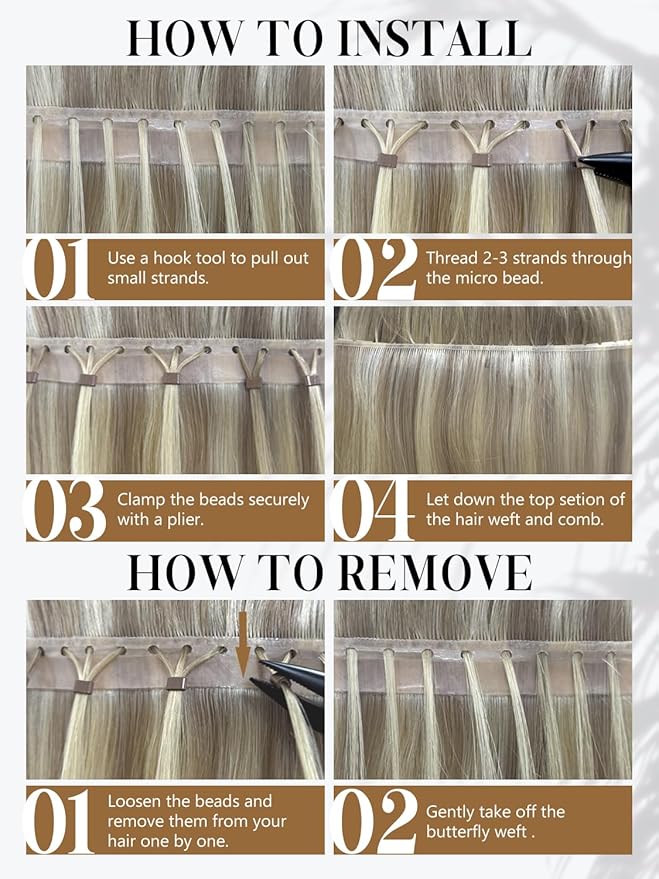 HOW TO INSTALL

01 Use a hook tool to pull out small strands.

02 Thread 2-3 strands through the micro bead.

03 Clamp the beads securely with a plier.

04 Let down the top setion of the hair weft and comb.

HOW TO REMOVE

01 Loosen the beads and remove them from your hair one by one.

02 Gently take off the butterfly weft .