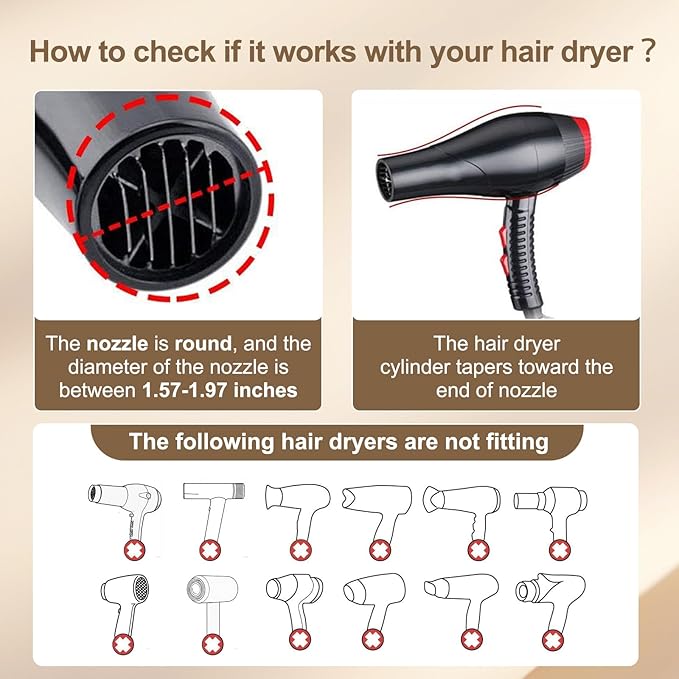 How to check if it works with your hair dryer ?

The nozzle is round, and the diameter of the nozzle is between 1.57-1.97 inches

The hair dryer cylinder tapers toward the end of nozzle

The following hair dryers are not fitting