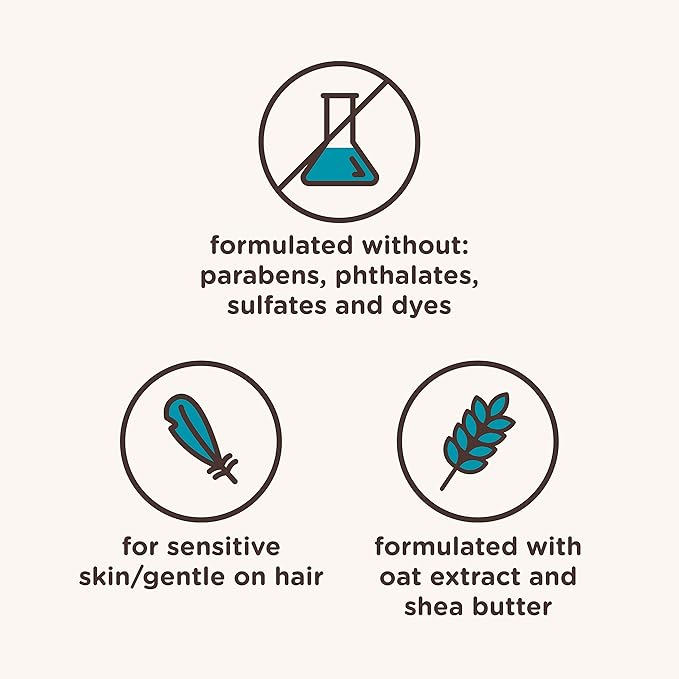 formulated without:
parabens, phthalates,
sulfates and dyes

for sensitive
skin/gentle on hair

formulated with
oat extract and
shea butter