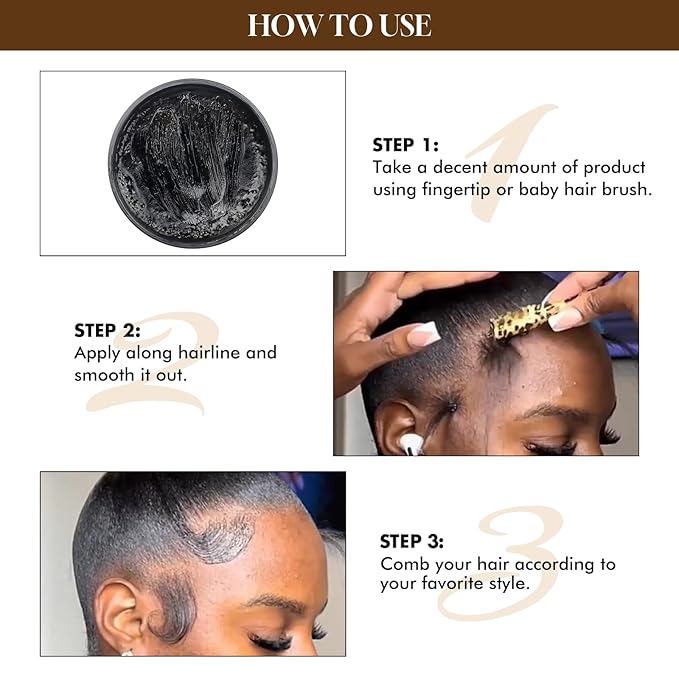 HOW TO USE

1
STEP 1:
Take a decent amount of product using fingertip or baby hair brush.

2
STEP 2:
Apply along hairline and smooth it out.

3
STEP 3:
Comb your hair according to your favorite style.