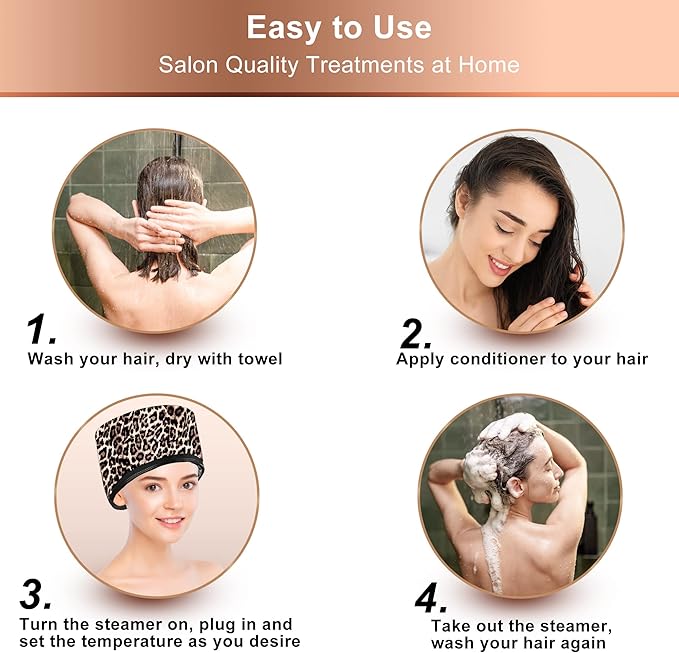 Easy to Use
Salon Quality Treatments at Home

1.
Wash your hair, dry with towel

2.
Apply conditioner to your hair

3.
Turn the steamer on, plug in and set the temperature as you desire

4.
Take out the steamer, wash your hair again