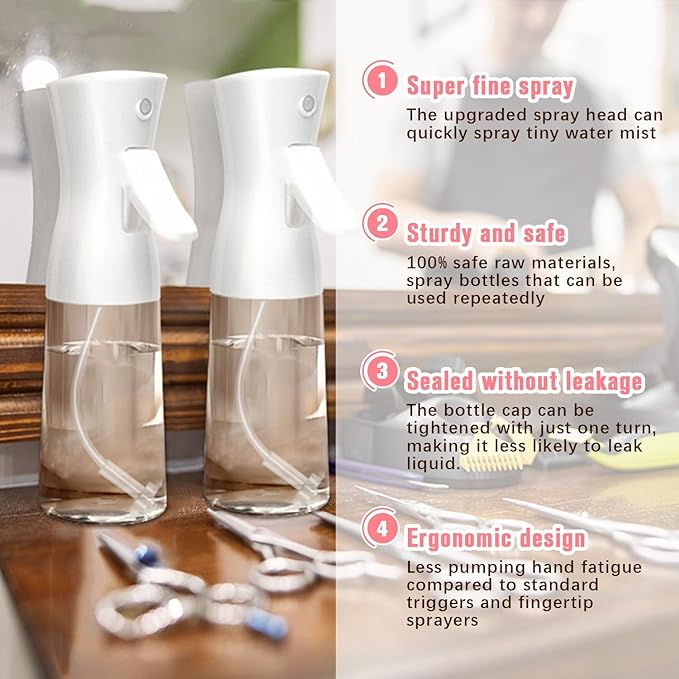 1 Super fine spray
The upgraded spray head can quickly spray tiny water mist

2 Sturdy and safe
100% safe raw materials, spray bottles that can be used repeatedly

3 Sealed without leakage
The bottle cap can be tightened with just one turn, making it less likely to leak liquid.

4 Ergonomic design
Less pumping hand fatigue compared to standard triggers and fingertip sprayers