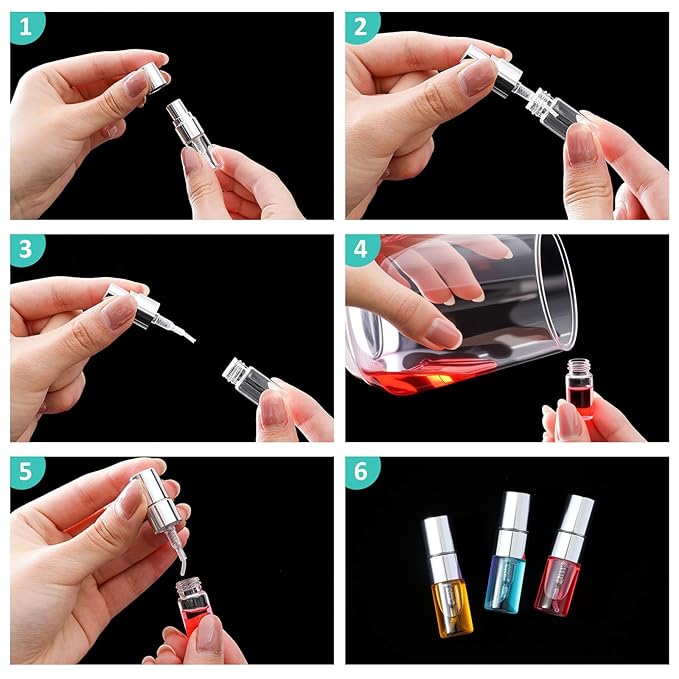 1

2

3

4

5

6