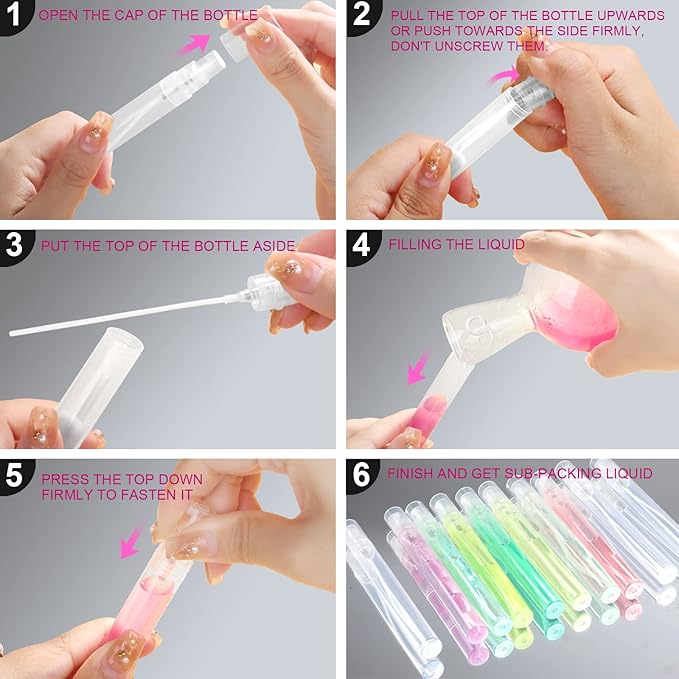 1 OPEN THE CAP OF THE BOTTLE

2 PULL THE TOP OF THE BOTTLE UPWARDS OR PUSH TOWARDS THE SIDE FIRMLY, DON'T UNSCREW THEM.

3 PUT THE TOP OF THE BOTTLE ASIDE

4 FILLING THE LIQUID

5 PRESS THE TOP DOWN FIRMLY TO FASTEN IT

6 FINISH AND GET SUB-PACKING LIQUID