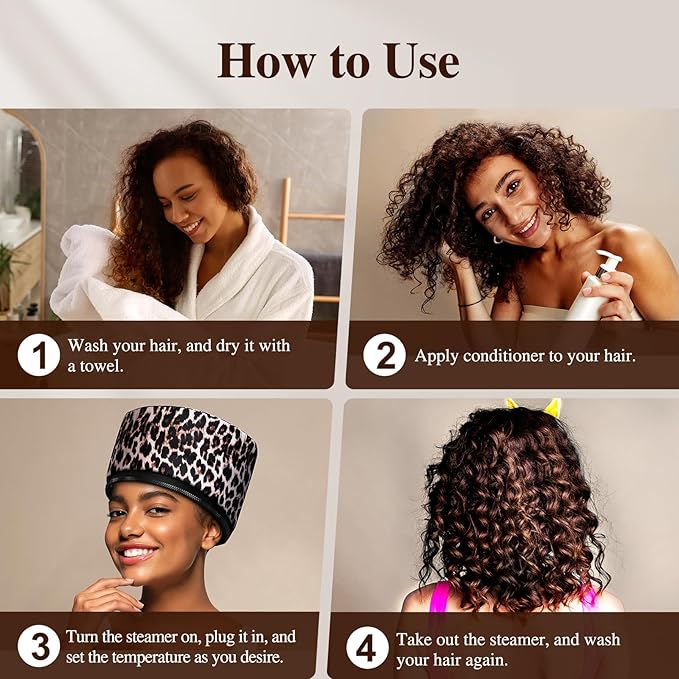 How to Use

1 Wash your hair, and dry it with a towel.

2 Apply conditioner to your hair.

3 Turn the steamer on, plug it in, and set the temperature as you desire.

4 Take out the steamer, and wash your hair again.