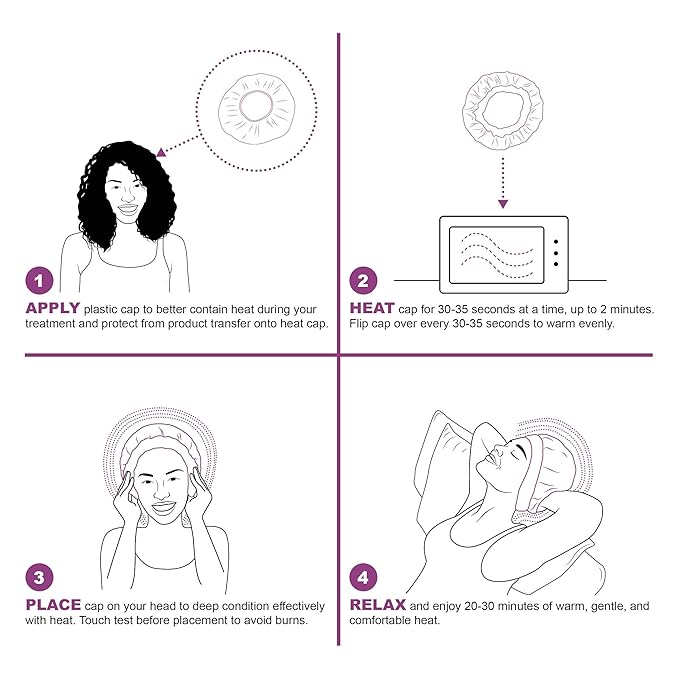 1

APPLY plastic cap to better contain heat during your treatment and protect from product transfer onto heat cap.

2

HEAT cap for 30-35 seconds at a time, up to 2 minutes. Flip cap over every 30-35 seconds to warm evenly.

3

PLACE cap on your head to deep condition effectively with heat. Touch test before placement to avoid burns.

4

RELAX and enjoy 20-30 minutes of warm, gentle, and comfortable heat.