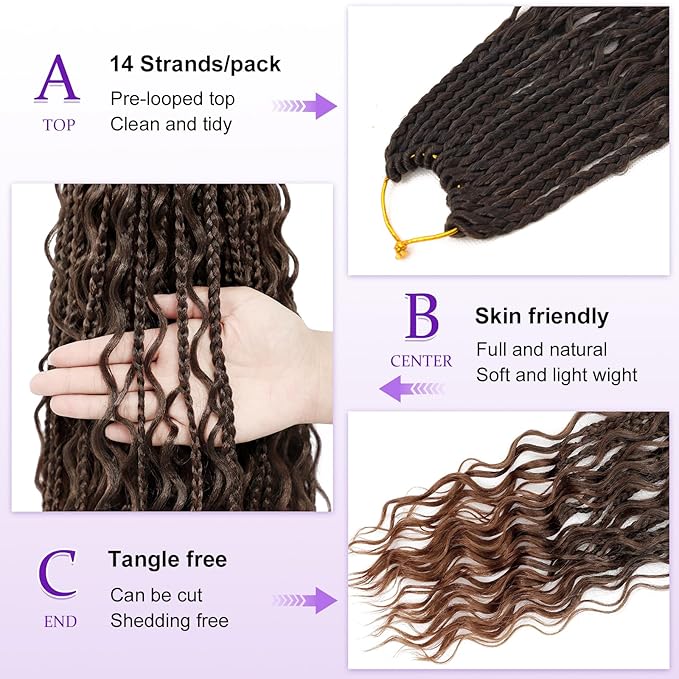 A
TOP
14 Strands/pack
Pre-looped top
Clean and tidy

B
CENTER
Skin friendly
Full and natural
Soft and light wight

C
END
Tangle free
Can be cut
Shedding free