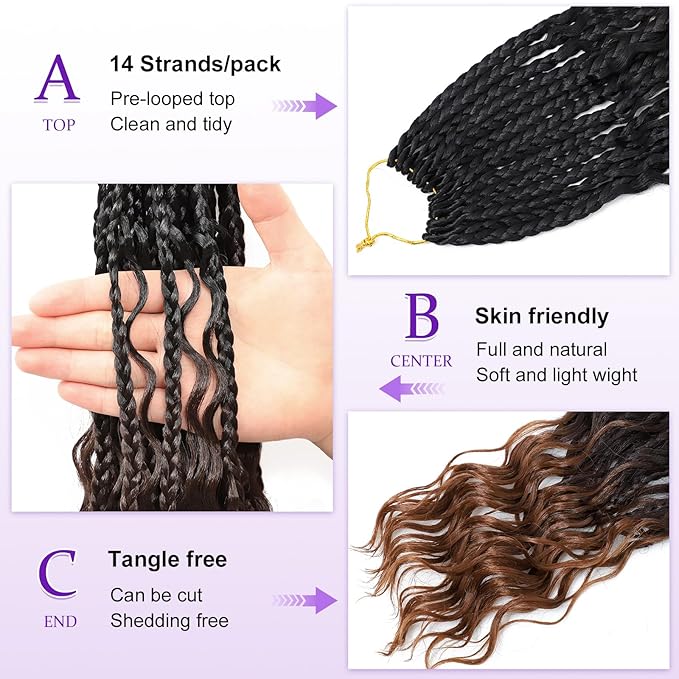 A
TOP

14 Strands/pack
Pre-looped top
Clean and tidy

B
CENTER

Skin friendly
Full and natural
Soft and light wight

C
END

Tangle free
Can be cut
Shedding free