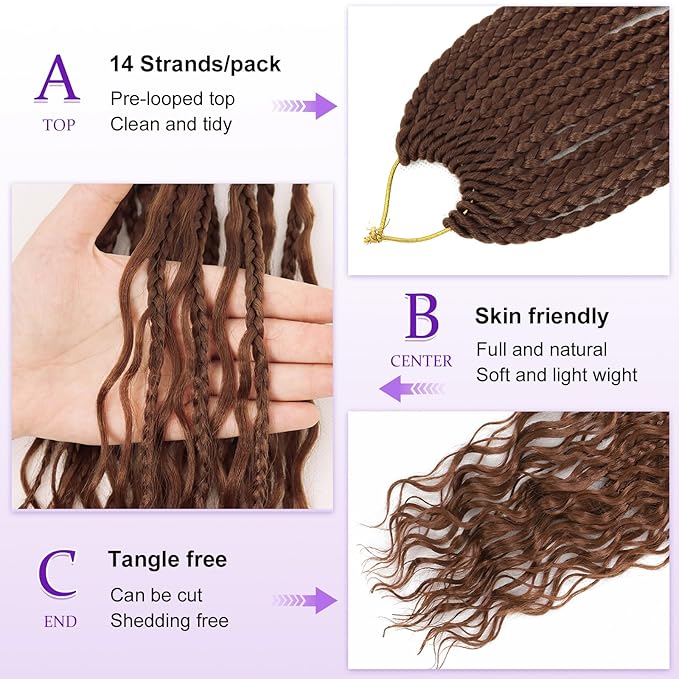 A
TOP

14 Strands/pack
Pre-looped top
Clean and tidy

B
CENTER

Skin friendly
Full and natural
Soft and light wight

C
END

Tangle free
Can be cut
Shedding free