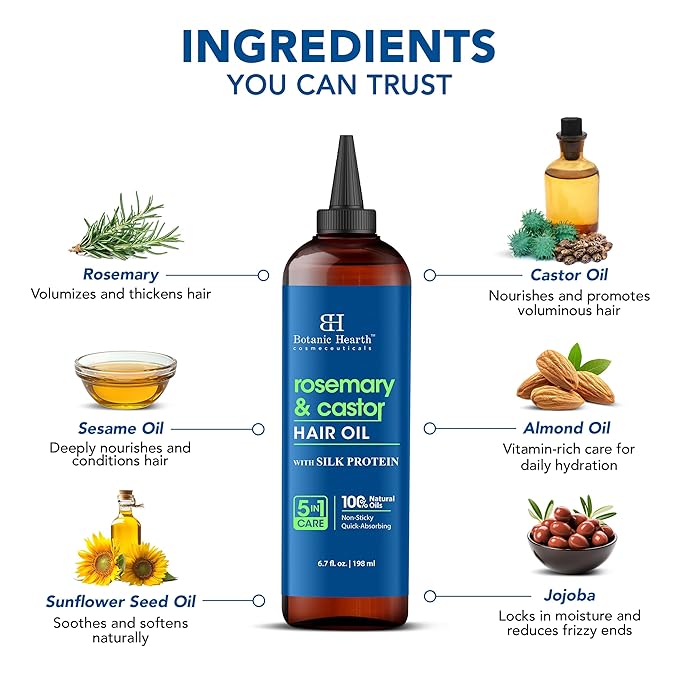 INGREDIENTS
YOU CAN TRUST

Rosemary
Volumizes and thickens hair

Sesame Oil
Deeply nourishes and conditions hair

Sunflower Seed Oil
Soothes and softens naturally

BH
Botanic Hearth™
cosmeceuticals

rosemary & castor
HAIR OIL
WITH SILK PROTEIN

5 IN 1 CARE
100% Natural Oils
Non-Sticky
Quick-Absorbing

6.7 fl. oz. | 198 ml

Castor Oil
Nourishes and promotes voluminous hair

Almond Oil
Vitamin-rich care for daily hydration

Jojoba
Locks in moisture and reduces frizzy ends