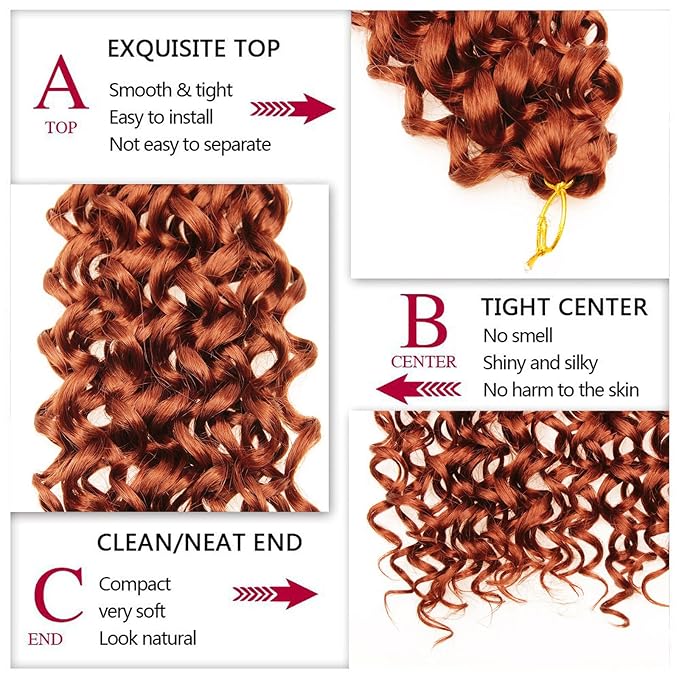 A
TOP

EXQUISITE TOP
Smooth & tight
Easy to install
Not easy to separate

B
CENTER

TIGHT CENTER
No smell
Shiny and silky
No harm to the skin

C
END

CLEAN/NEAT END
Compact
very soft
Look natural