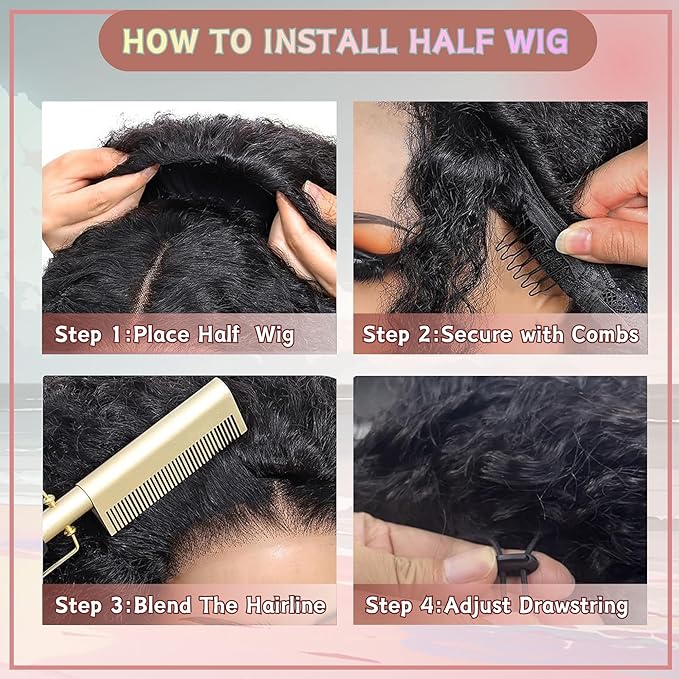 HOW TO INSTALL HALF WIG

Step 1:Place Half Wig

Step 2:Secure with Combs

Step 3:Blend The Hairline

Step 4:Adjust Drawstring