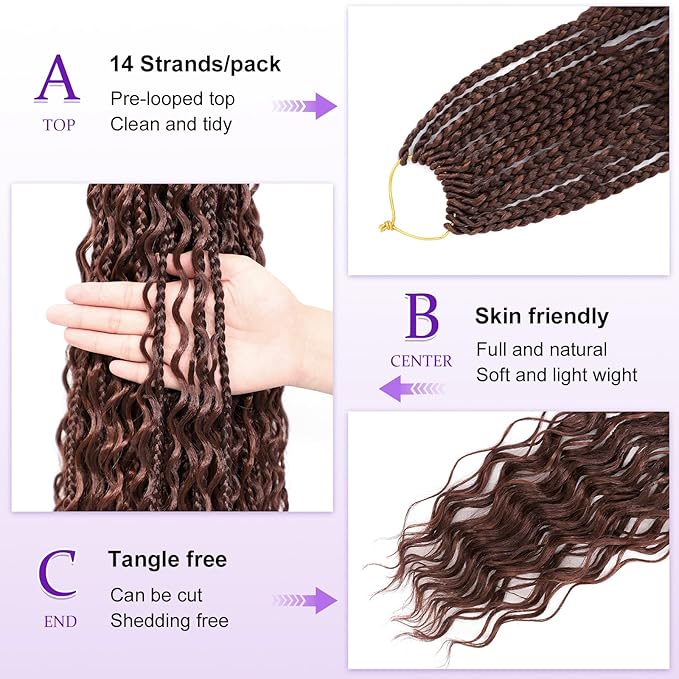 A
TOP

14 Strands/pack
Pre-looped top
Clean and tidy

B
CENTER

Skin friendly
Full and natural
Soft and light wight

C
END

Tangle free
Can be cut
Shedding free