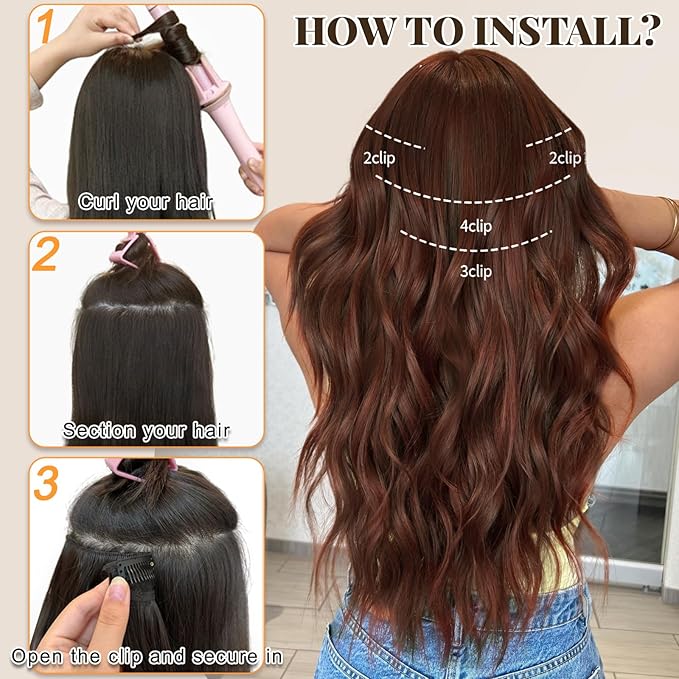 HOW TO INSTALL?

1
Curl your hair

2
Section your hair

3
Open the clip and secure in

2clip
2clip
4clip
3clip