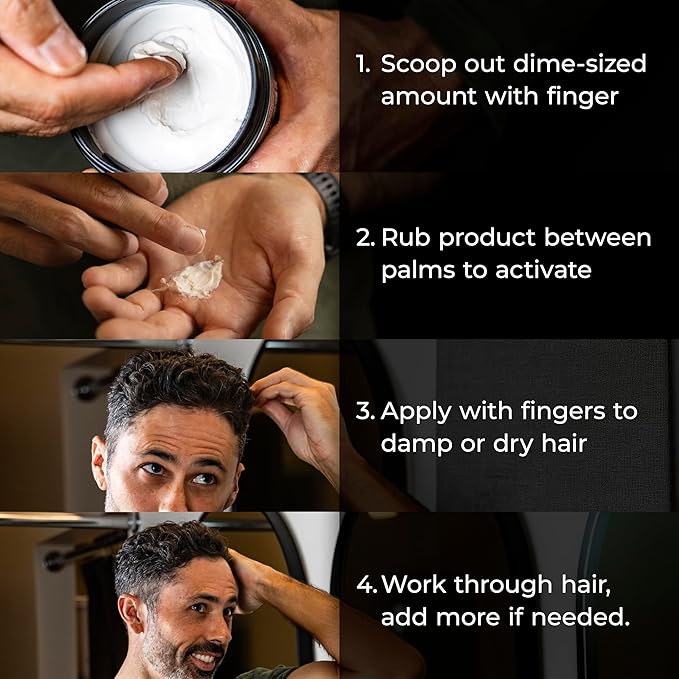 1. Scoop out dime-sized amount with finger

2. Rub product between palms to activate

3. Apply with fingers to damp or dry hair

4. Work through hair, add more if needed.