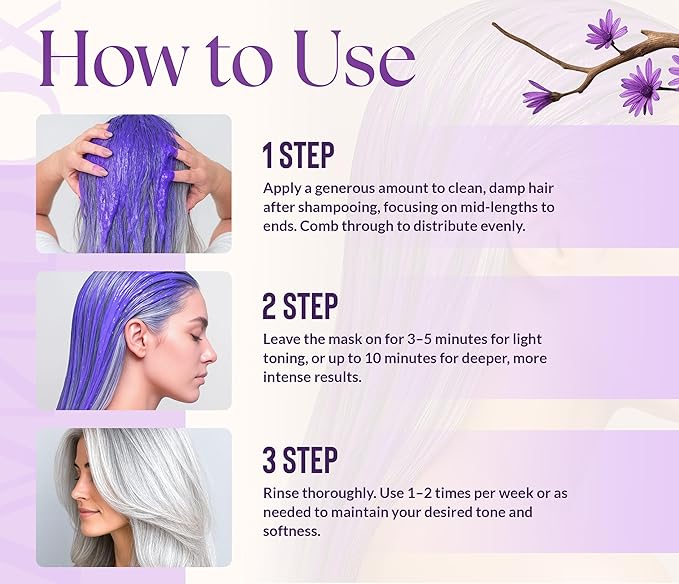 How to Use

1 STEP

Apply a generous amount to clean, damp hair after shampooing, focusing on mid-lengths to ends. Comb through to distribute evenly.

2 STEP

Leave the mask on for 3–5 minutes for light toning, or up to 10 minutes for deeper, more intense results.

3 STEP

Rinse thoroughly. Use 1–2 times per week or as needed to maintain your desired tone and softness.