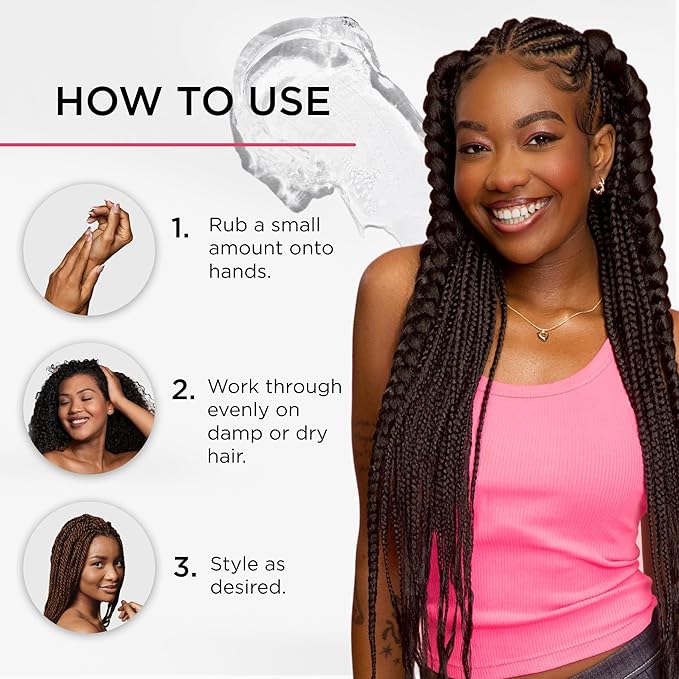 HOW TO USE

1. Rub a small amount onto hands.

2. Work through evenly on damp or dry hair.

3. Style as desired.