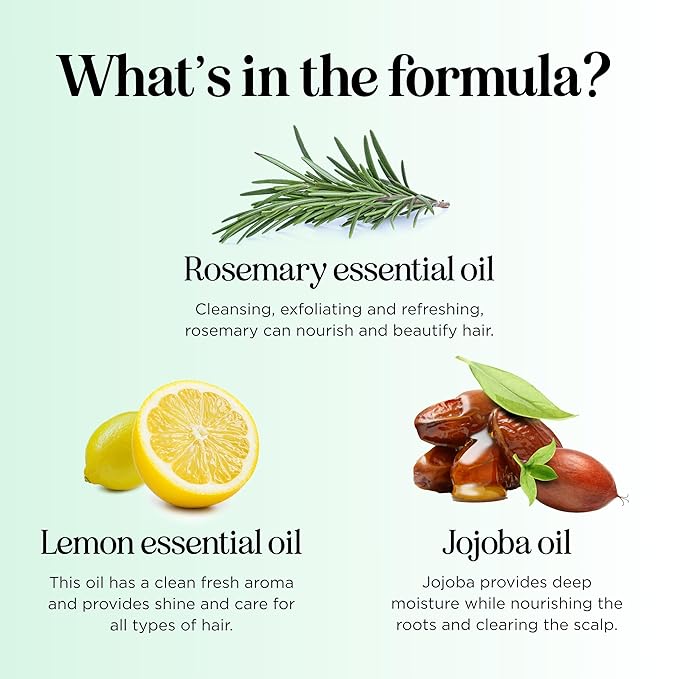 What's in the formula?

Rosemary essential oil

Cleansing, exfoliating and refreshing, rosemary can nourish and beautify hair.

Lemon essential oil

This oil has a clean fresh aroma and provides shine and care for all types of hair.

Jojoba oil

Jojoba provides deep moisture while nourishing the roots and clearing the scalp.