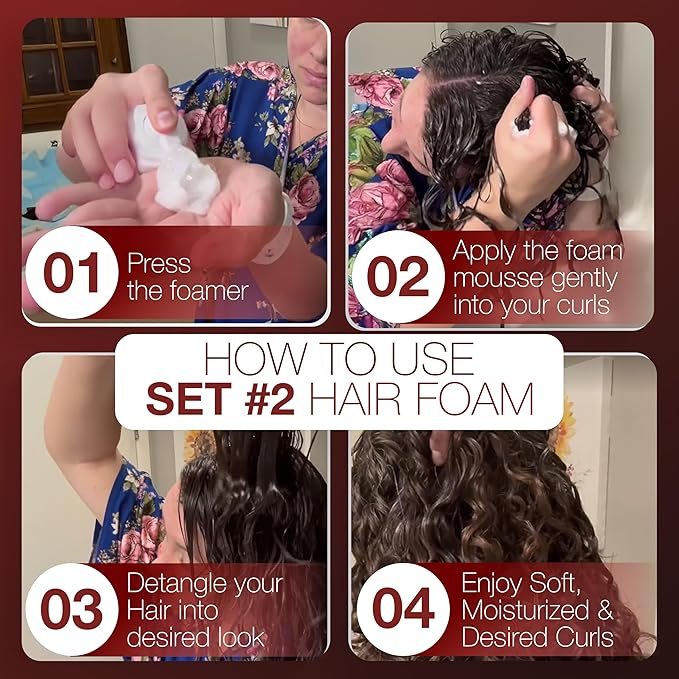 01 Press the foamer

02 Apply the foam mousse gently into your curls

HOW TO USE
SET #2 HAIR FOAM

03 Detangle your Hair into desired look

04 Enjoy Soft, Moisturized & Desired Curls