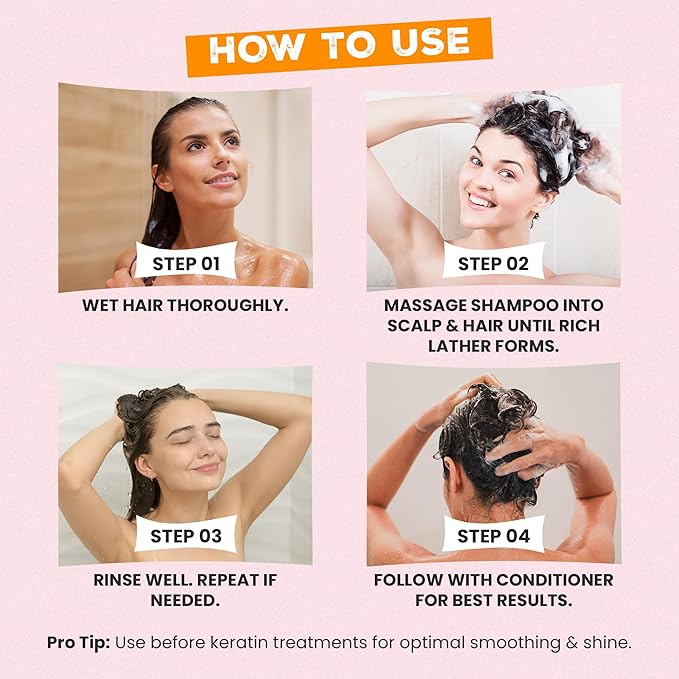 HOW TO USE

STEP 01

WET HAIR THOROUGHLY.

STEP 02

MASSAGE SHAMPOO INTO SCALP & HAIR UNTIL RICH LATHER FORMS.

STEP 03

RINSE WELL. REPEAT IF NEEDED.

STEP 04

FOLLOW WITH CONDITIONER FOR BEST RESULTS.

Pro Tip: Use before keratin treatments for optimal smoothing & shine.