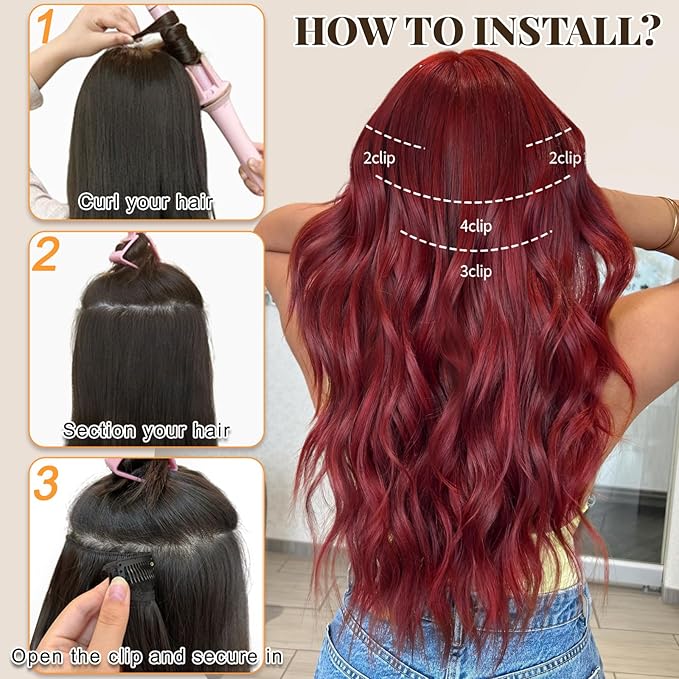 HOW TO INSTALL?

1
Curl your hair

2
Section your hair

3
Open the clip and secure in

2clip
2clip
4clip
3clip