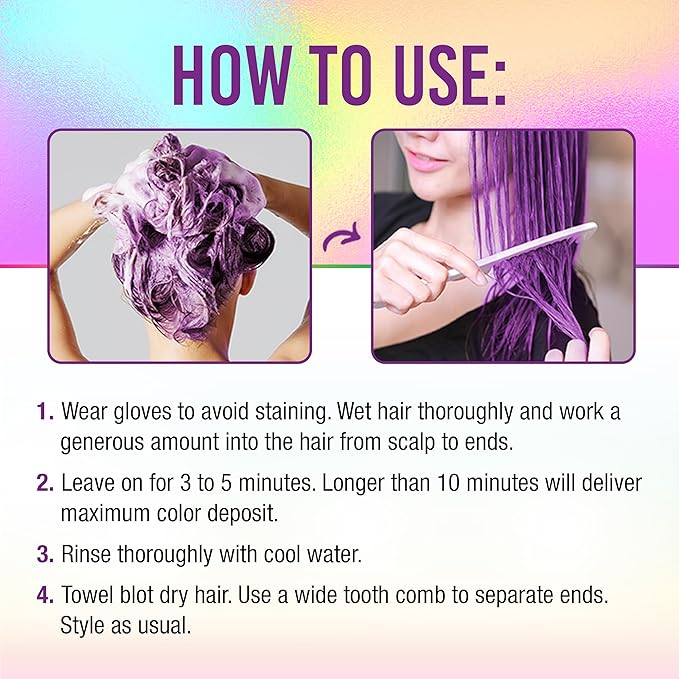 HOW TO USE:

1. Wear gloves to avoid staining. Wet hair thoroughly and work a generous amount into the hair from scalp to ends.

2. Leave on for 3 to 5 minutes. Longer than 10 minutes will deliver maximum color deposit.

3. Rinse thoroughly with cool water.

4. Towel blot dry hair. Use a wide tooth comb to separate ends. Style as usual.