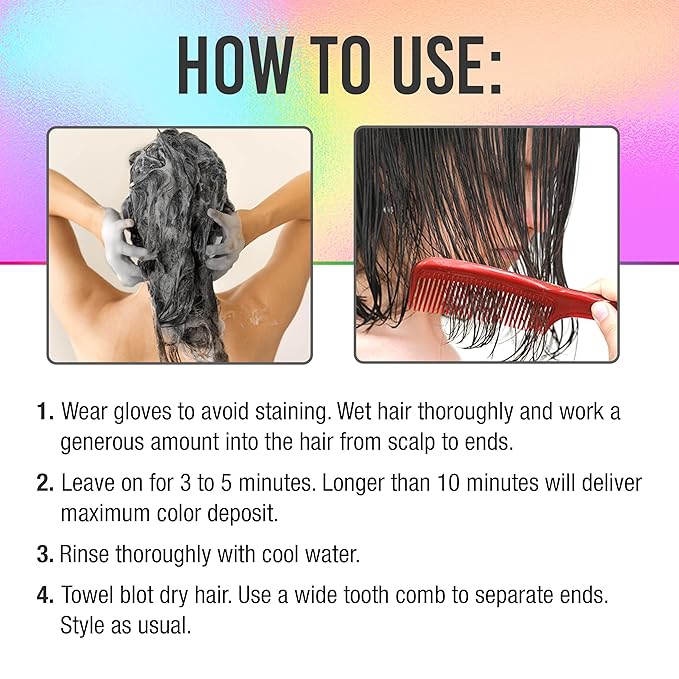 HOW TO USE:

1. Wear gloves to avoid staining. Wet hair thoroughly and work a generous amount into the hair from scalp to ends.

2. Leave on for 3 to 5 minutes. Longer than 10 minutes will deliver maximum color deposit.

3. Rinse thoroughly with cool water.

4. Towel blot dry hair. Use a wide tooth comb to separate ends. Style as usual.