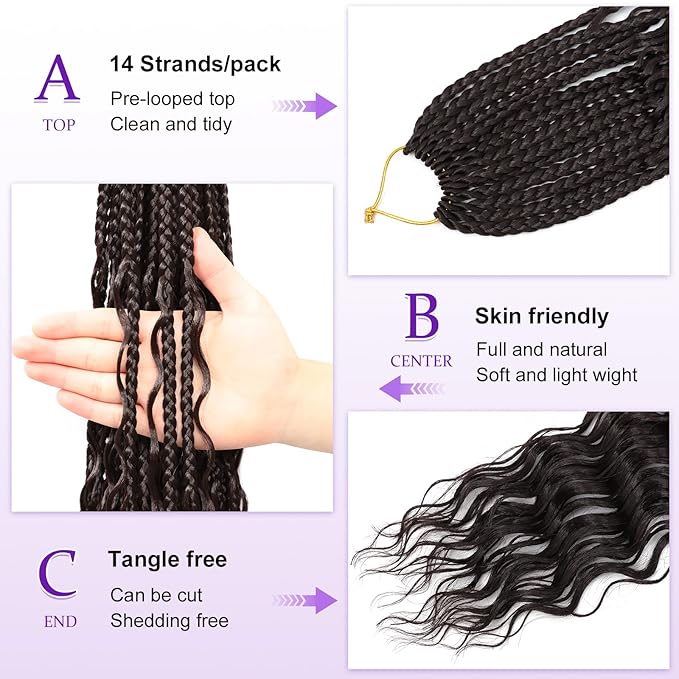 A
TOP
14 Strands/pack
Pre-looped top
Clean and tidy

B
CENTER
Skin friendly
Full and natural
Soft and light wight

C
END
Tangle free
Can be cut
Shedding free