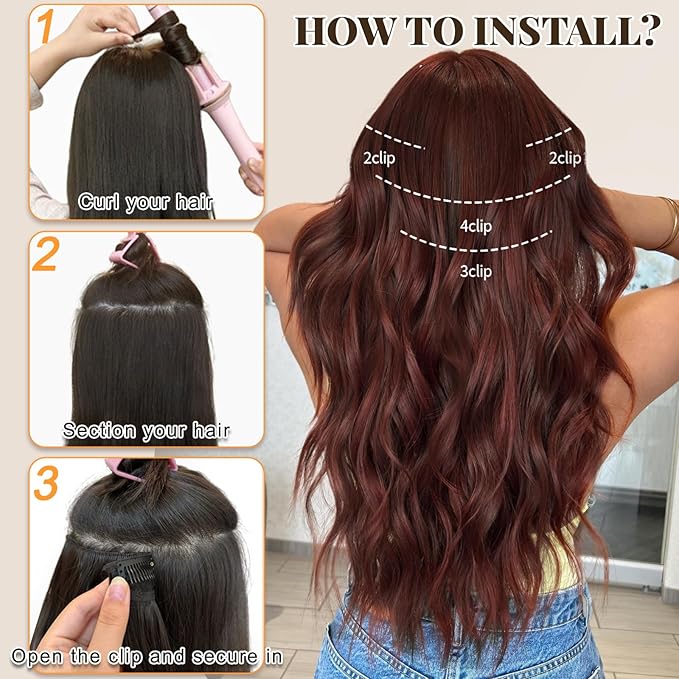 HOW TO INSTALL?

1
Curl your hair

2
Section your hair

3
Open the clip and secure in

2clip
2clip
4clip
3clip