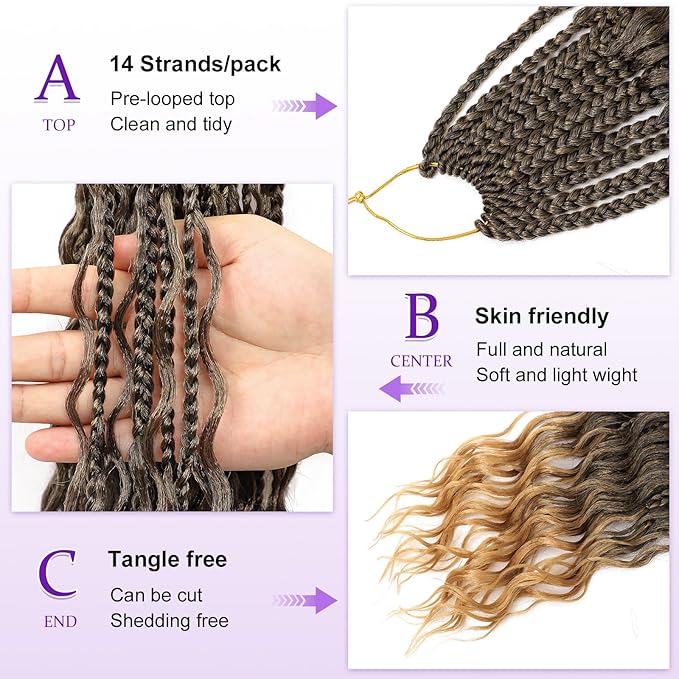 A
TOP

14 Strands/pack
Pre-looped top
Clean and tidy

B
CENTER

Skin friendly
Full and natural
Soft and light wight

C
END

Tangle free
Can be cut
Shedding free