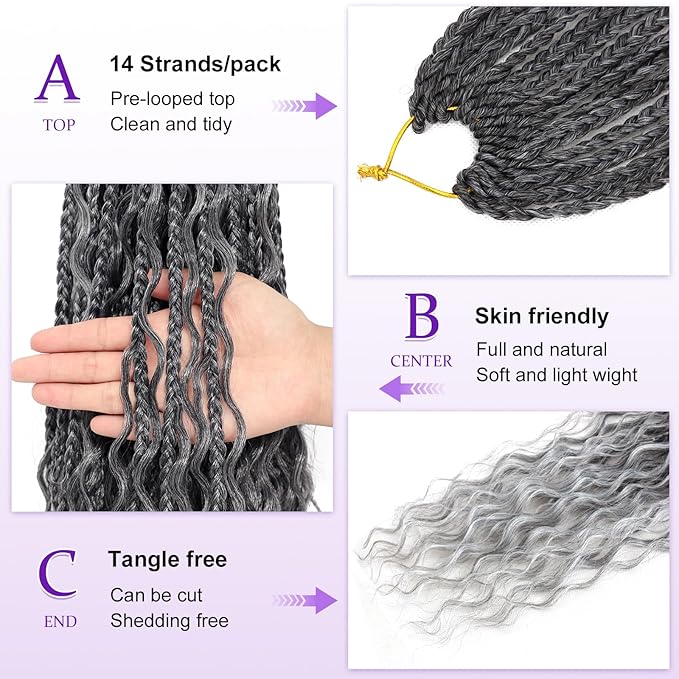 A
TOP

14 Strands/pack

Pre-looped top
Clean and tidy

B
CENTER

Skin friendly

Full and natural
Soft and light wight

C
END

Tangle free

Can be cut
Shedding free