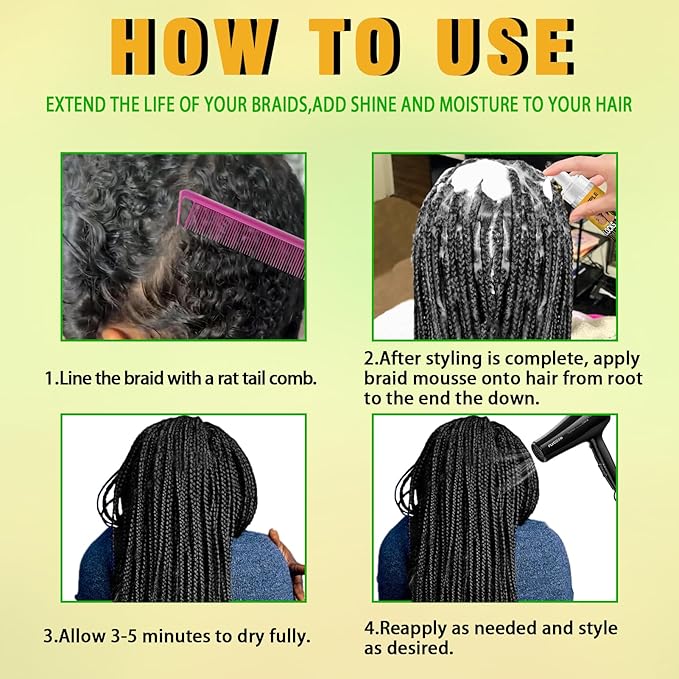 HOW TO USE

EXTEND THE LIFE OF YOUR BRAIDS,ADD SHINE AND MOISTURE TO YOUR HAIR

1.Line the braid with a rat tail comb.

2.After styling is complete, apply braid mousse onto hair from root to the end the down.

3.Allow 3-5 minutes to dry fully.

4.Reapply as needed and style as desired.