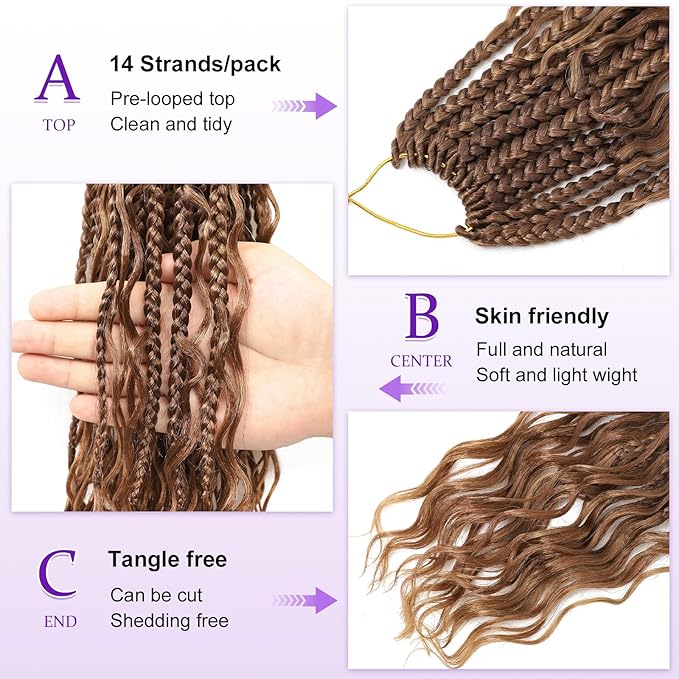 A
TOP

14 Strands/pack

Pre-looped top
Clean and tidy

B
CENTER

Skin friendly

Full and natural
Soft and light wight

C
END

Tangle free

Can be cut
Shedding free