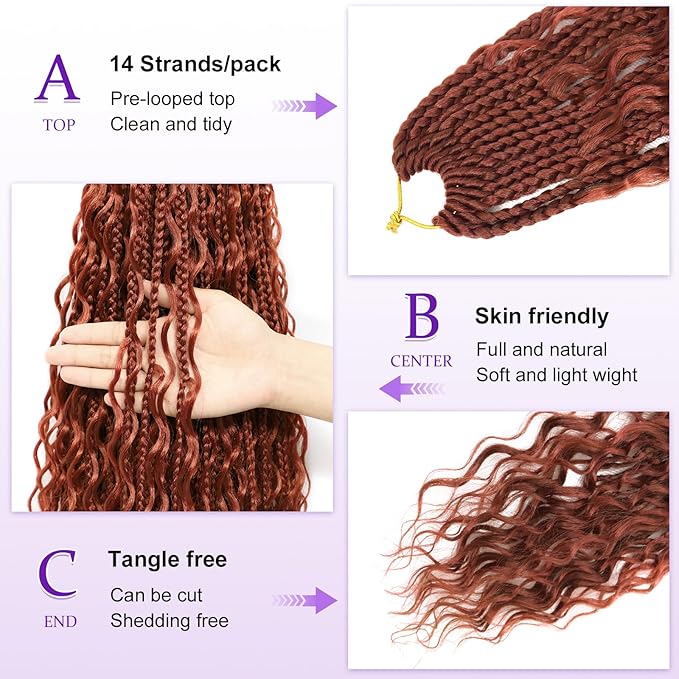 A
TOP

14 Strands/pack
Pre-looped top
Clean and tidy

B
CENTER

Skin friendly
Full and natural
Soft and light wight

C
END

Tangle free
Can be cut
Shedding free