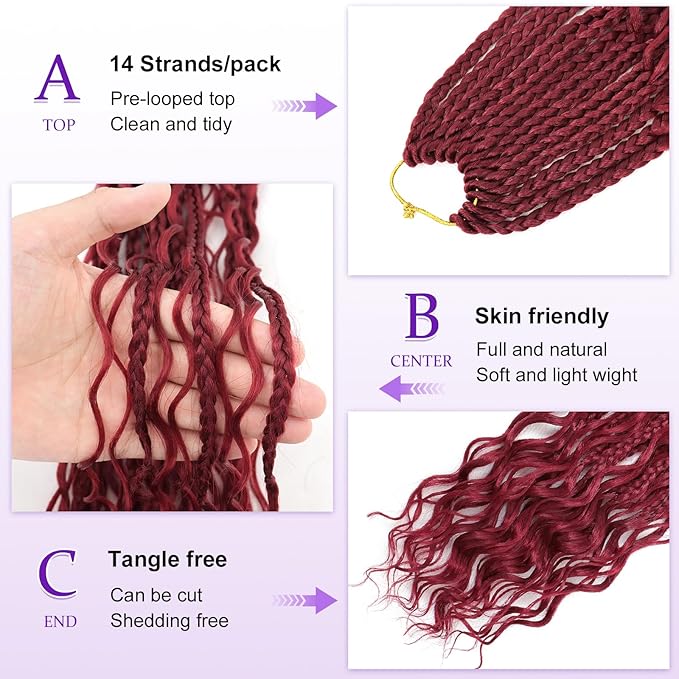 A
TOP
14 Strands/pack
Pre-looped top
Clean and tidy

B
CENTER
Skin friendly
Full and natural
Soft and light wight

C
END
Tangle free
Can be cut
Shedding free