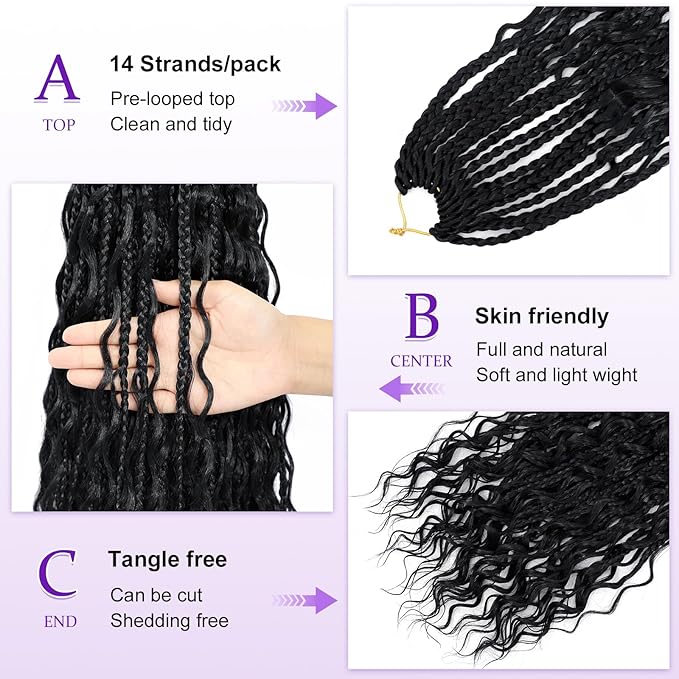 A
TOP

14 Strands/pack
Pre-looped top
Clean and tidy

B
CENTER

Skin friendly
Full and natural
Soft and light wight

C
END

Tangle free
Can be cut
Shedding free