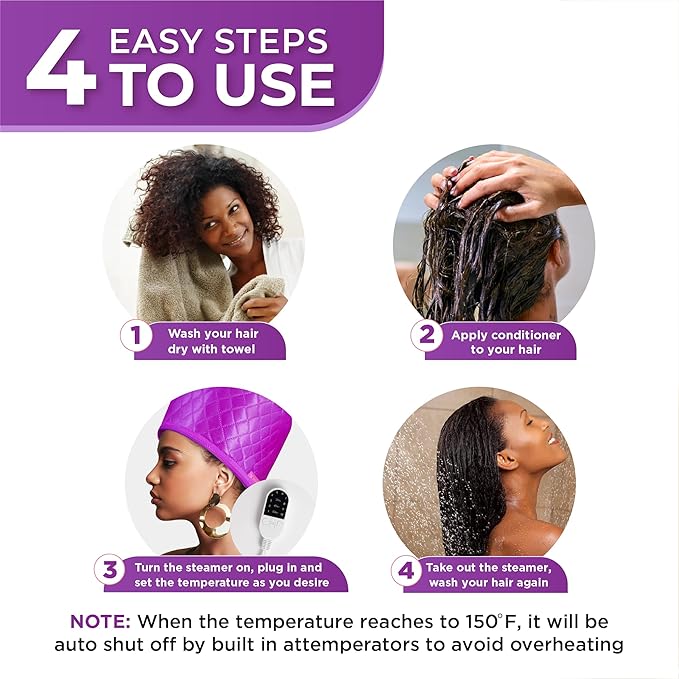 4 EASY STEPS TO USE

1 Wash your hair dry with towel

2 Apply conditioner to your hair

3 Turn the steamer on, plug in and set the temperature as you desire

4 Take out the steamer, wash your hair again

NOTE: When the temperature reaches to 150°F, it will be auto shut off by built in attemperators to avoid overheating