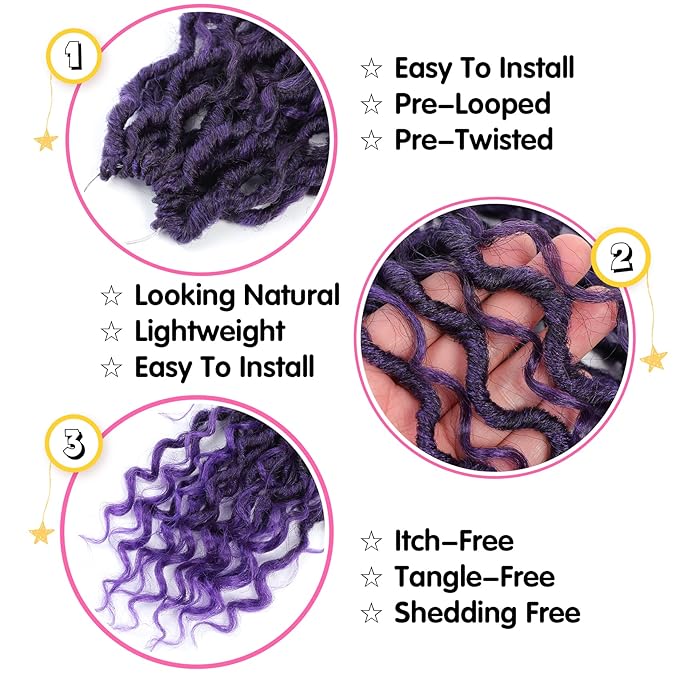 1

☆ Easy To Install
☆ Pre–Looped
☆ Pre–Twisted

2

☆ Looking Natural
☆ Lightweight
☆ Easy To Install

3

☆ Itch–Free
☆ Tangle–Free
☆ Shedding Free