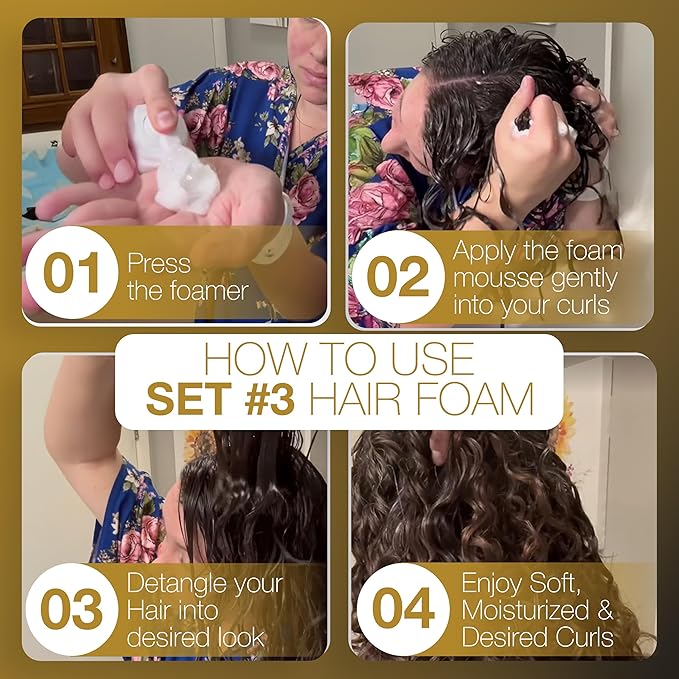 01 Press the foamer

02 Apply the foam mousse gently into your curls

HOW TO USE
SET #3 HAIR FOAM

03 Detangle your Hair into desired look

04 Enjoy Soft, Moisturized & Desired Curls