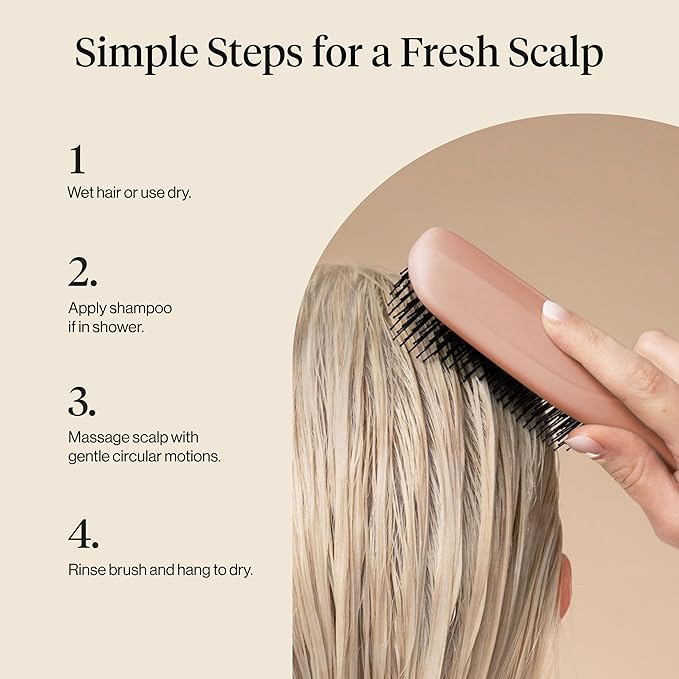 Simple Steps for a Fresh Scalp

1
Wet hair or use dry.

2.
Apply shampoo if in shower.

3.
Massage scalp with gentle circular motions.

4.
Rinse brush and hang to dry.