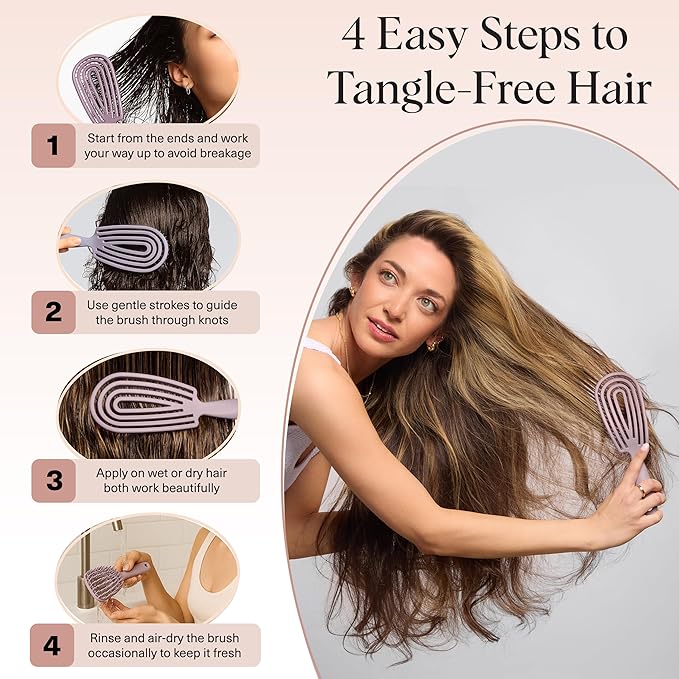 4 Easy Steps to Tangle-Free Hair

1 Start from the ends and work your way up to avoid breakage

2 Use gentle strokes to guide the brush through knots

3 Apply on wet or dry hair both work beautifully

4 Rinse and air-dry the brush occasionally to keep it fresh